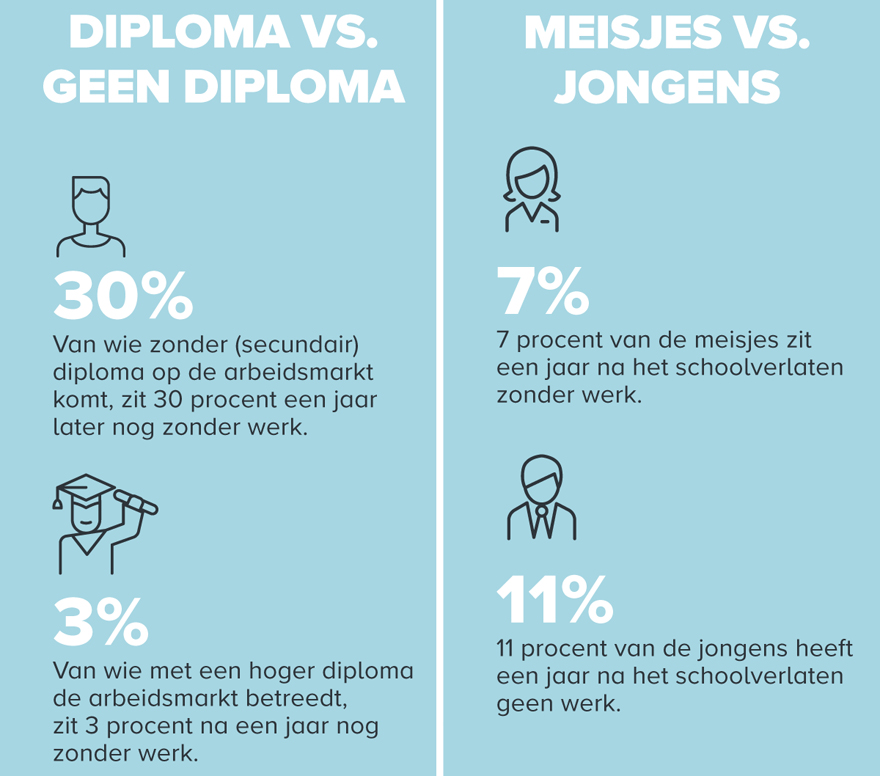 DIPLOMA VS. GEEN DIPLOMA

30%

Van wie zonder (secundair) diploma op de arbeidsmarkt komt, zit 30 procent een jaar later nog zonder werk.

3%

Van wie met een hoger diploma de arbeidsmarkt betreedt, zit 3 procent na een jaar nog zonder werk.

MEISJES VS. JONGENS

7%

7 procent van de meisjes zit een jaar na het schoolverlaten zonder werk.

11%

11 procent van de jongens heeft een jaar na het schoolverlaten geen werk.